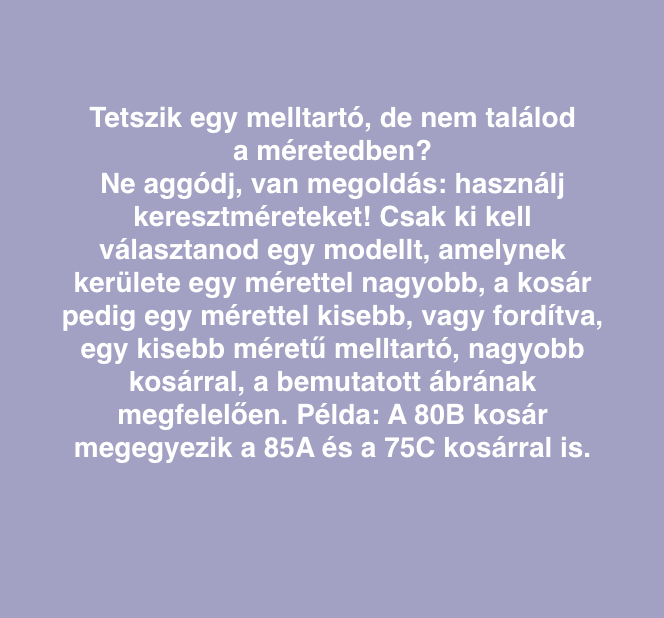 Tetszik egy melltartó, de nem találod a méretedben?
Ne aggódj, van megoldás: használj keresztméreteket! Csak ki kell választanod egy modellt, amelynek kerülete egy mérettel nagyobb, a kosár pedig egy mérettel kisebb, vagy fordítva, egy kisebb méretű melltartó, nagyobb kosárral, a bemutatott ábrának megfelelően. Példa: A 80B kosár megegyezik a 85A és a 75C kosárral is.