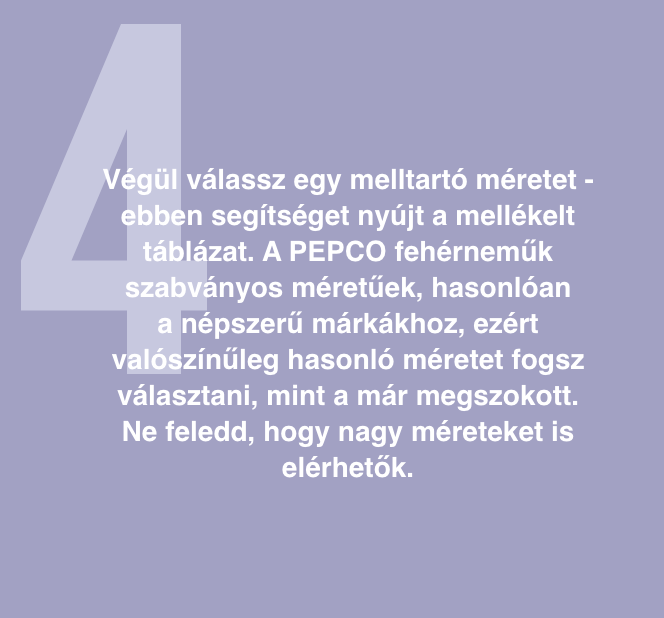 4

Végül válassz egy melltartó méretet - ebben segítséget nyújt a mellékelt táblázat. A PEPCO fehérneműk szabványos méretűek, hasonlóan a népszerű márkákhoz, ezért valószínűleg hasonló méretet fogsz választani, mint a már megszokott. Ne feledd, hogy nagy méreteket is elérhetők.