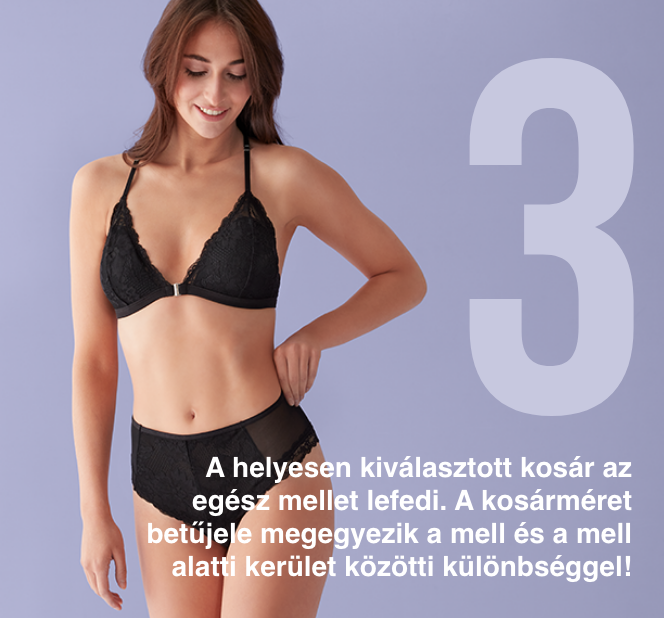 3

A helyesen kiválasztott kosár az egész mellet lefedi. A kosárméret betűjele megegyezik a mell és a mell alatti kerület közötti különbséggel!